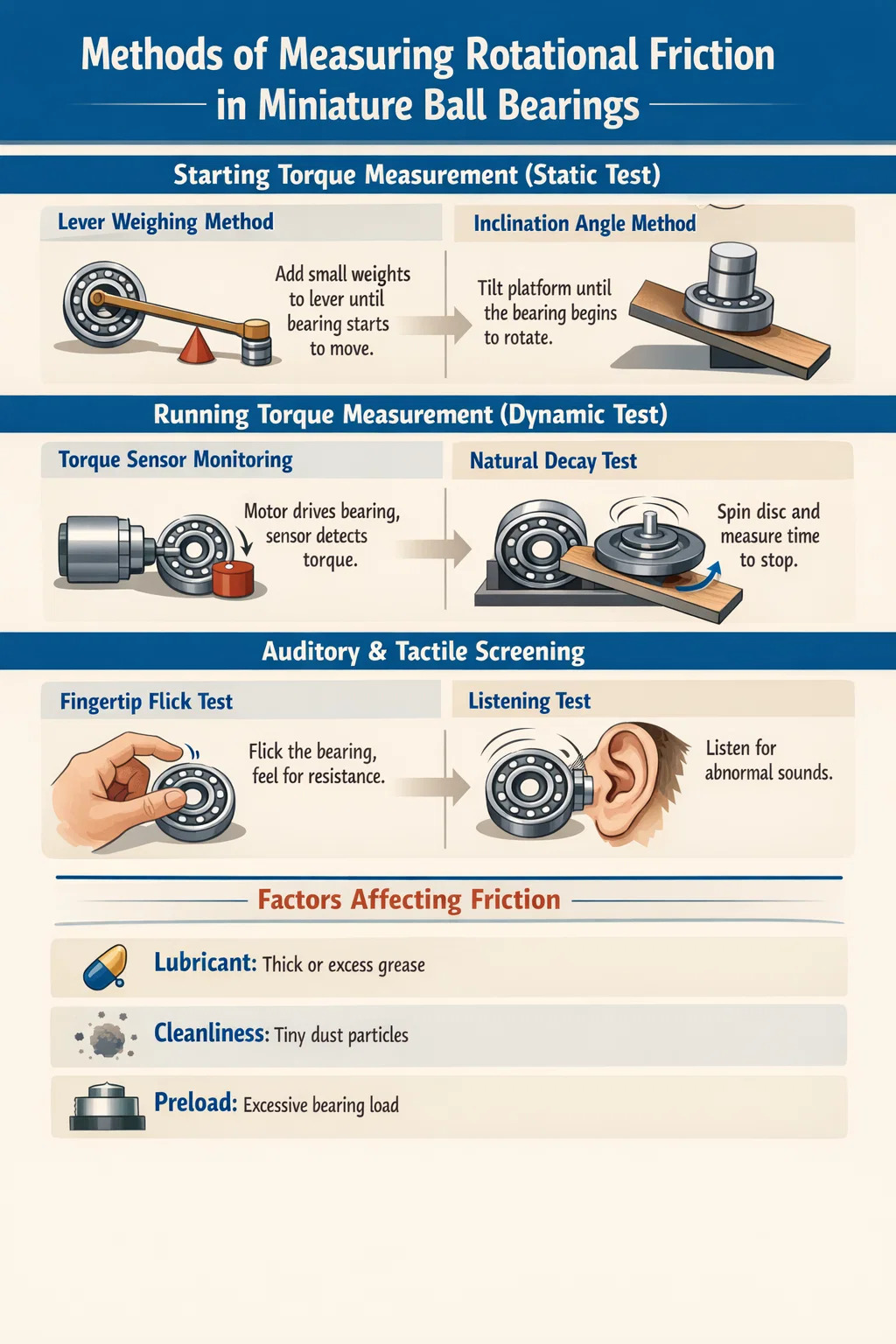 Methods of Measuring Rotational Friction in Miniature Ball Bearings

Starting Torque Measurement (Static Test)

Lever Weighing Method

Add small weights to lever until bearing starts to move.

Inclination Angle Method

Tilt platform until the bearing begins to rotate.

Running Torque Measurement (Dynamic Test)

Torque Sensor Monitoring

Motor drives bearing, sensor detects torque.

Natural Decay Test

Spin disc and measure time to stop.

Auditory & Tactile Screening

Fingertip Flick Test

Flick the bearing, feel for resistance.

Listening Test

Listen for abnormal sounds.

Factors Affecting Friction

Lubricant: Thick or excess grease

Cleanliness: Tiny dust particles

Preload: Excessive bearing load